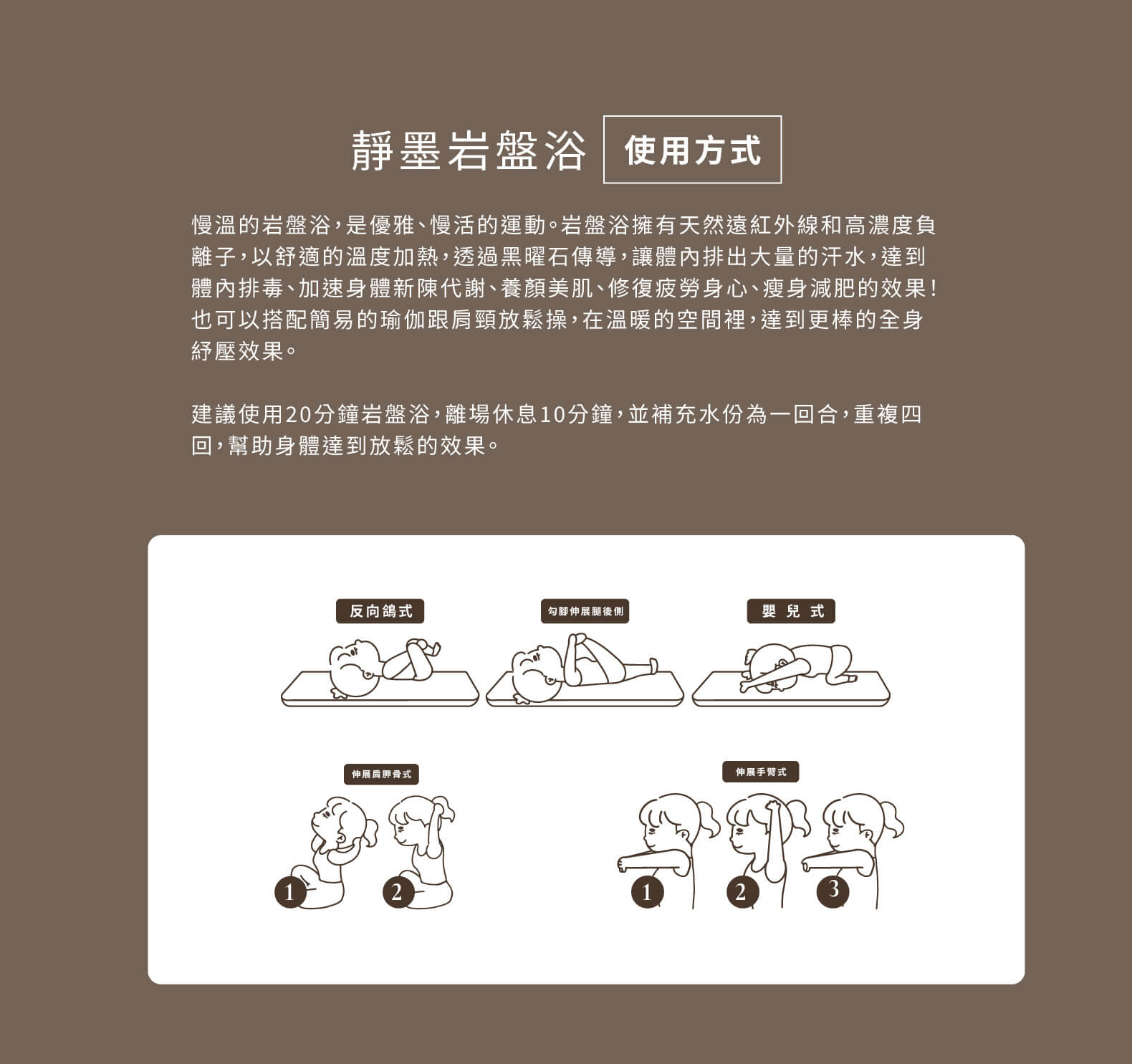 靜墨岩盤浴 使用方式

慢溫的岩盤浴，是優雅、慢活的運動。岩盤浴擁有天然遠紅外線和高濃度負離子，以舒適的溫度加熱，透過黑曜石傳導，讓體內排出大量的汗水，達到體內排毒、加速身體新陳代謝、養顏美肌、修復疲勞身心、瘦身減肥的效果！也可以搭配簡易的瑜伽跟肩頸放鬆操，在溫暖的空間裡，達到更棒的全身紓壓效果。

建議使用20分鐘岩盤浴，離場休息10分鐘，並補充水份為一回合，重複四回，幫助身體達到放鬆的效果。

反向鴿式

勾腳伸展腿後側

嬰兒式

伸展肩胛骨式

1

2

伸展手臂式

1

2

3