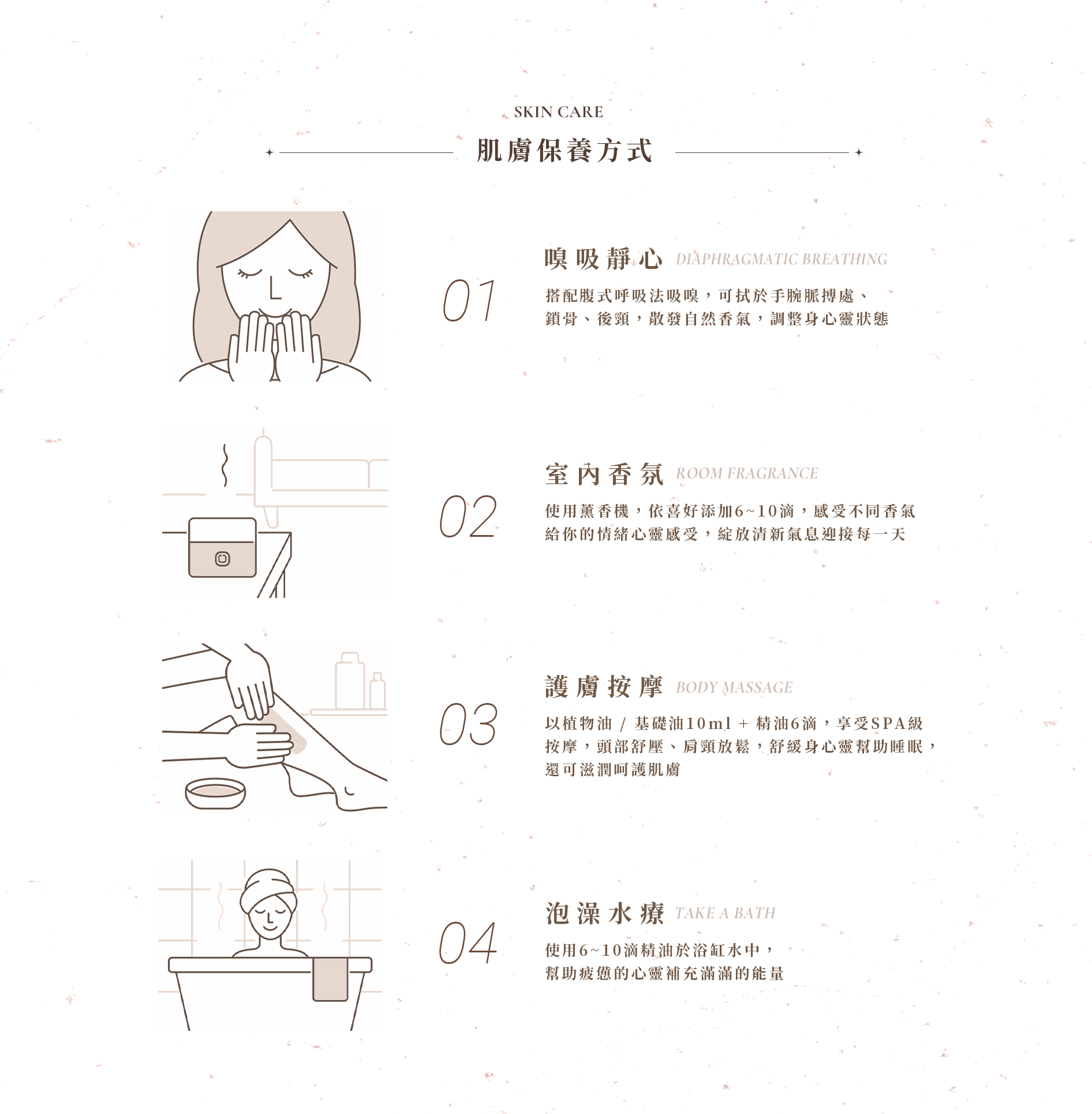 SKIN CARE

肌膚保養方式

01

嗅吸靜心 DIAPHRAGMATIC BREATHING

搭配腹式呼吸法吸嗅，可拭於手腕脈搏處、鎖骨、後頸，散發自然香氣，調整身心靈狀態

02

室內香氛 ROOM FRAGRANCE

使用薰香機，依喜好添加6~10滴，感受不同香氣給你的情緒心靈感受，綻放清新氣息迎接每一天

03

護膚按摩 BODY MASSAGE

以植物油 / 基礎油10ml + 精油6滴，享受SPA級按摩，頭部舒壓、肩頸放鬆，舒緩身心靈幫助睡眠，還可滋潤呵護肌膚

04

泡澡水療 TAKE A BATH

使用6~10滴精油於浴缸水中，幫助疲憊的心靈補充滿滿的能量